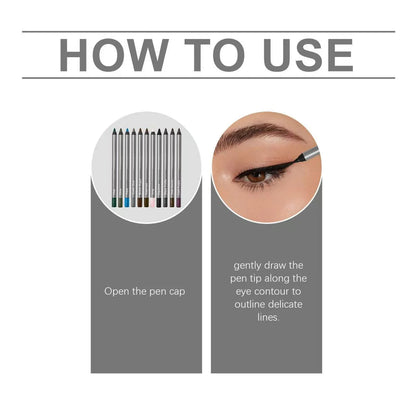 HOW TO USE

Open the pen cap

gently draw the pen tip along the eye contour to outline delicate lines.